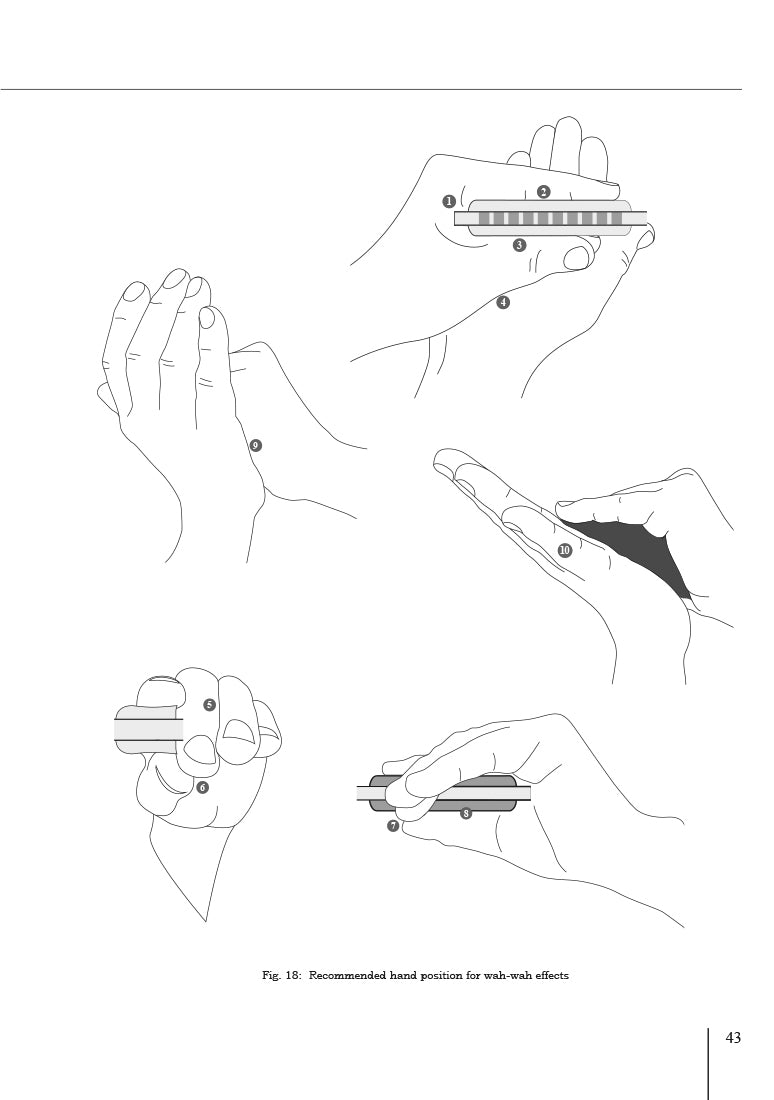 1
2
3
4
9
10
5
6
7
8

Fig. 18: Recommended hand position for wah-wah effects

43